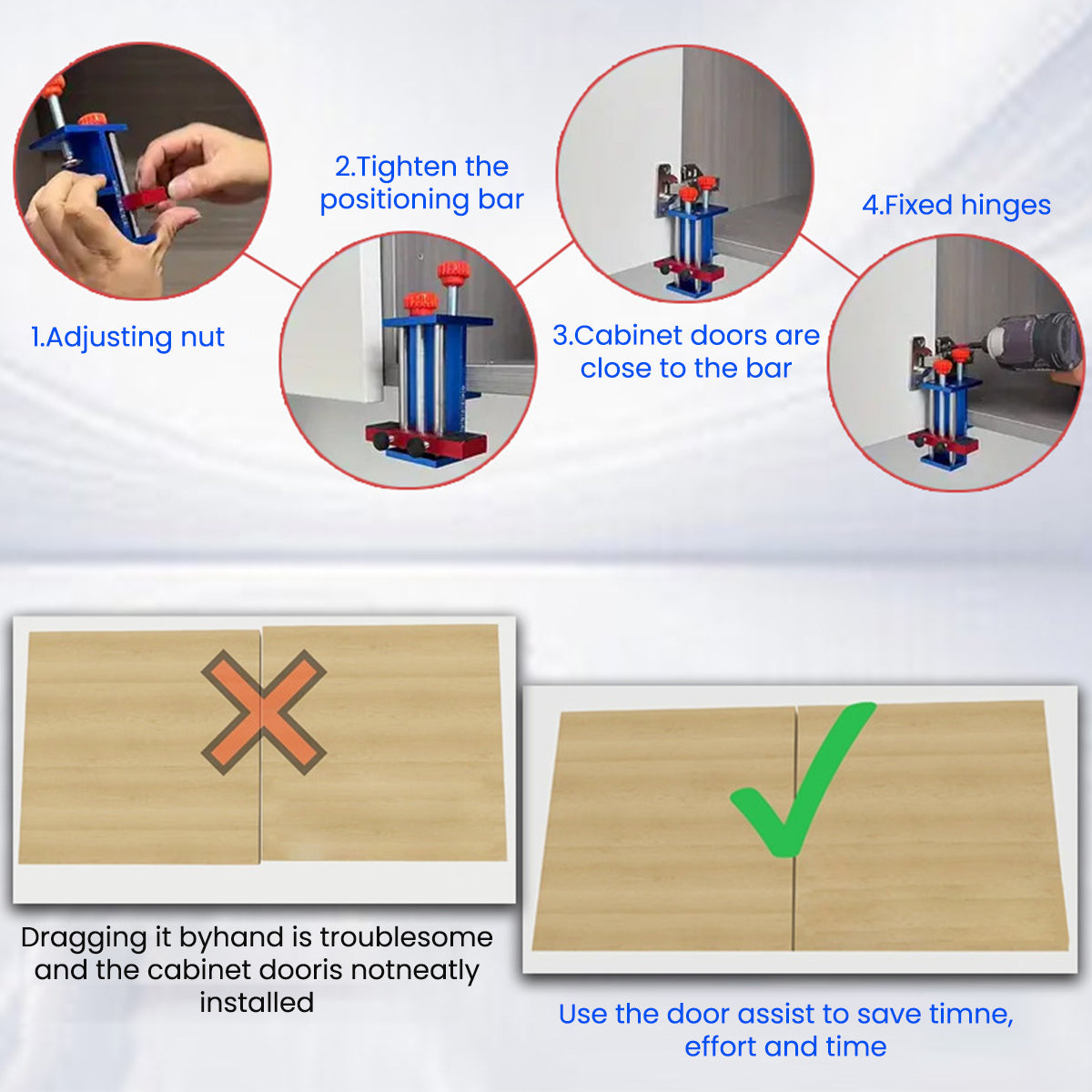 1.Adjusting nut

2.Tighten the positioning bar

3.Cabinet doors are close to the bar

4.Fixed hinges

Dragging it byhand is troublesome and the cabinet dooris notneatly installed

Use the door assist to save timne, effort and time